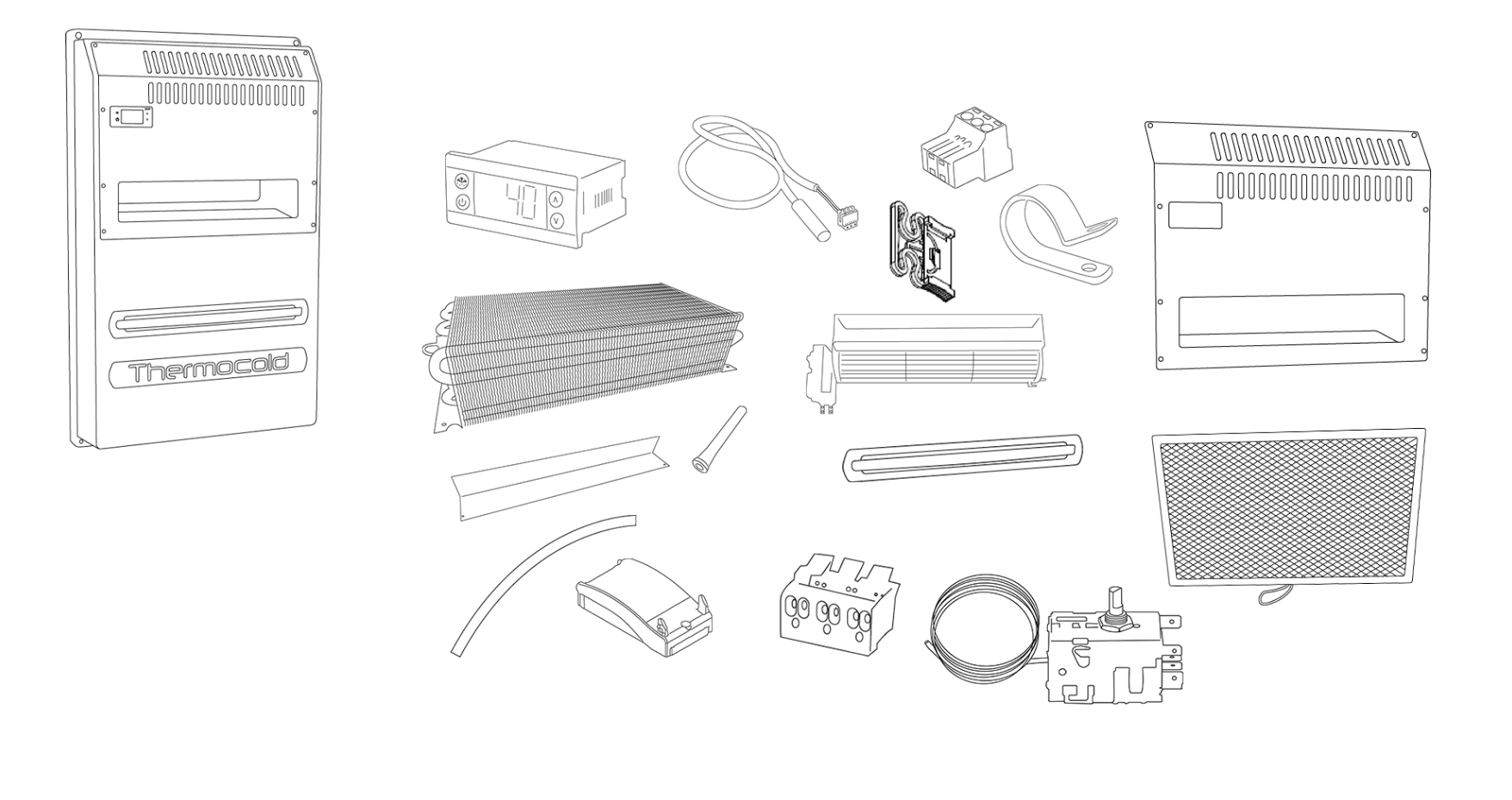 Thermocold

40